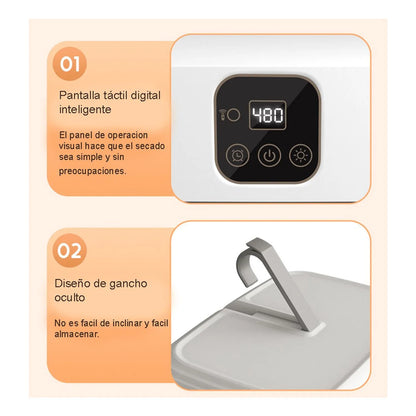 01

Pantalla táctil digital inteligente

El panel de operacion visual hace que el secado sea simple y sin preocupaciones.

480

02

Diseño de gancho oculto

No es facil de inclinar y facil almacenar.