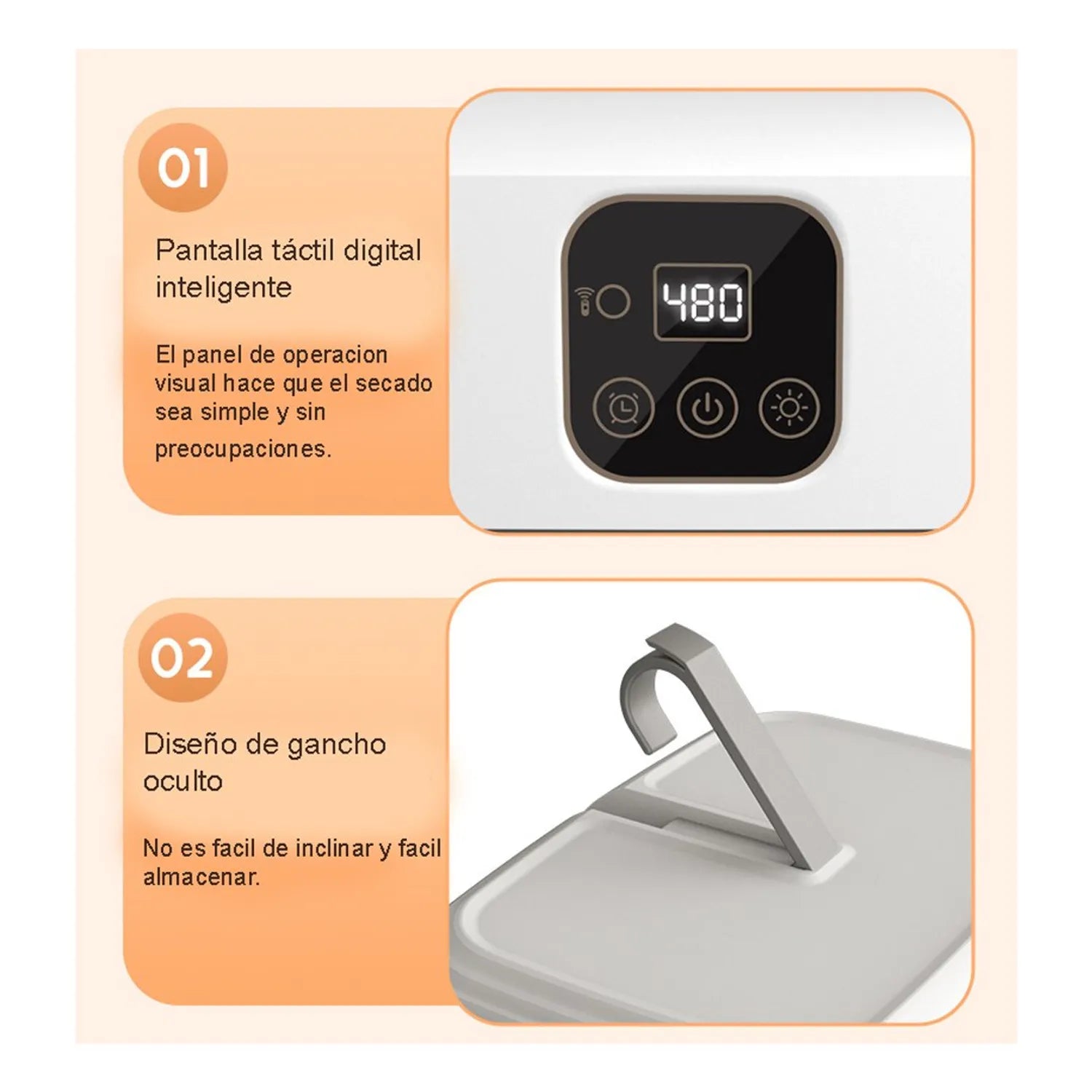 01

Pantalla táctil digital inteligente

El panel de operacion visual hace que el secado sea simple y sin preocupaciones.

480

02

Diseño de gancho oculto

No es facil de inclinar y facil almacenar.