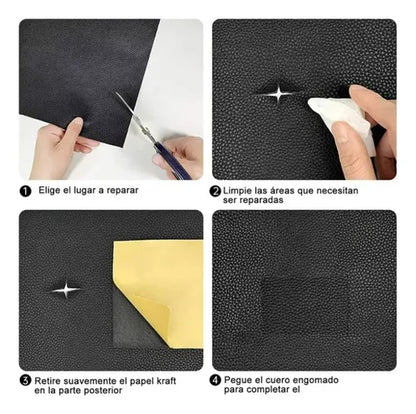 1 Elige el lugar a reparar

2 Limpie las áreas que necesitan ser reparadas

3 Retire suavemente el papel kraft en la parte posterior

4 Pegue el cuero engomado para completar el