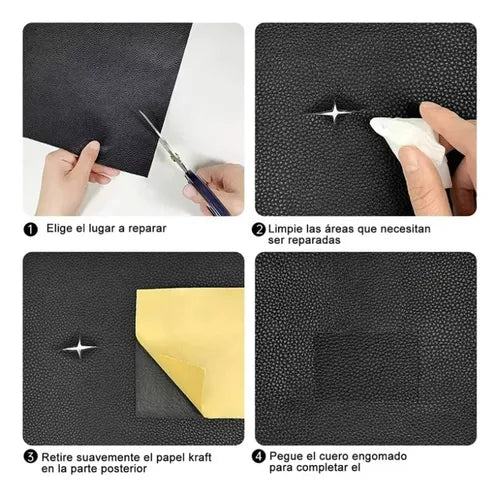 1 Elige el lugar a reparar

2 Limpie las áreas que necesitan ser reparadas

3 Retire suavemente el papel kraft en la parte posterior

4 Pegue el cuero engomado para completar el