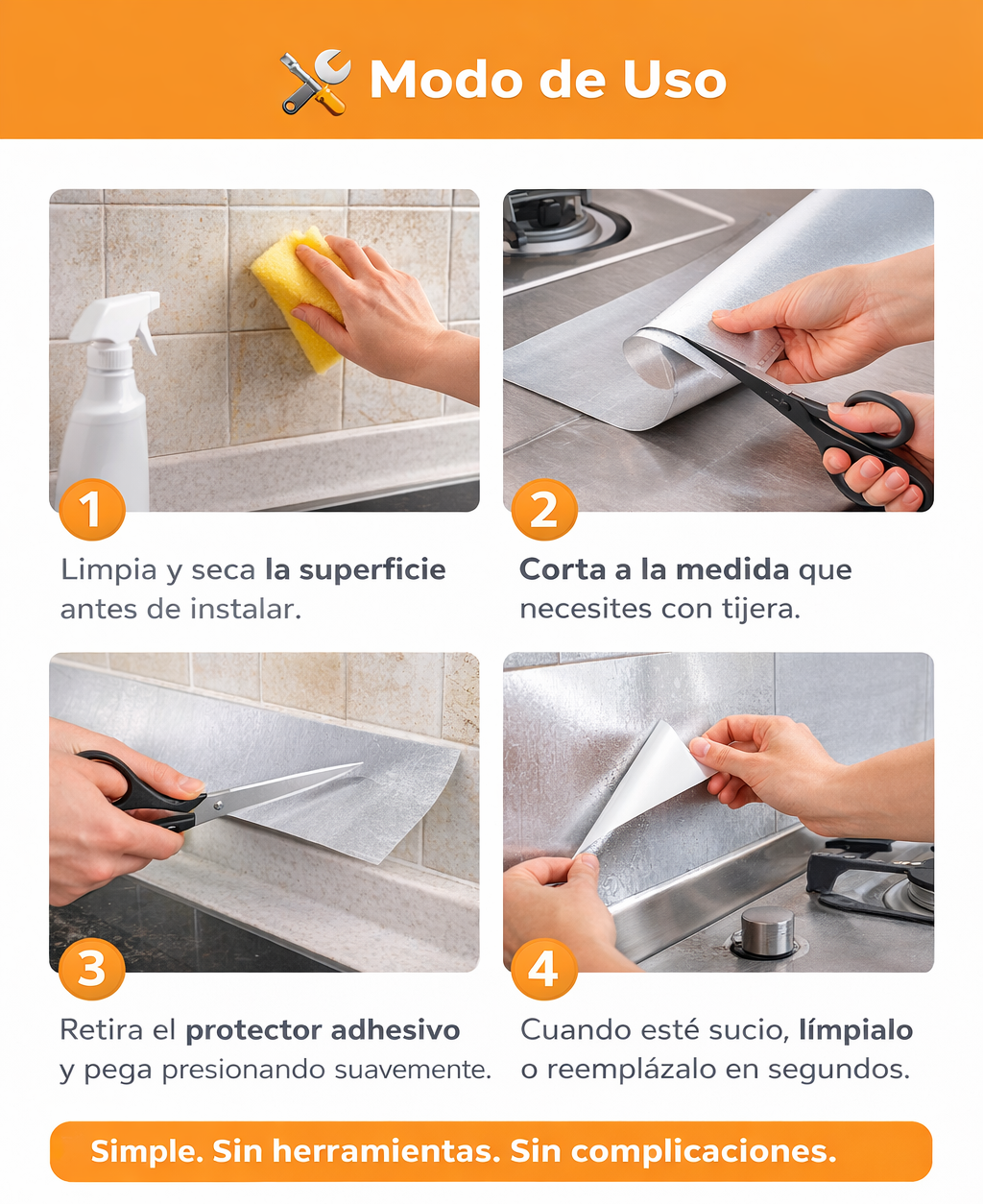 Modo de Uso

1

Limpia y seca la superficie antes de instalar.

2

Corta a la medida que necesites con tijera.

3

Retira el protector adhesivo y pega presionando suavemente.

4

Cuando esté sucio, límpialo o reemplázalo en segundos.

Simple. Sin herramientas. Sin complicaciones.