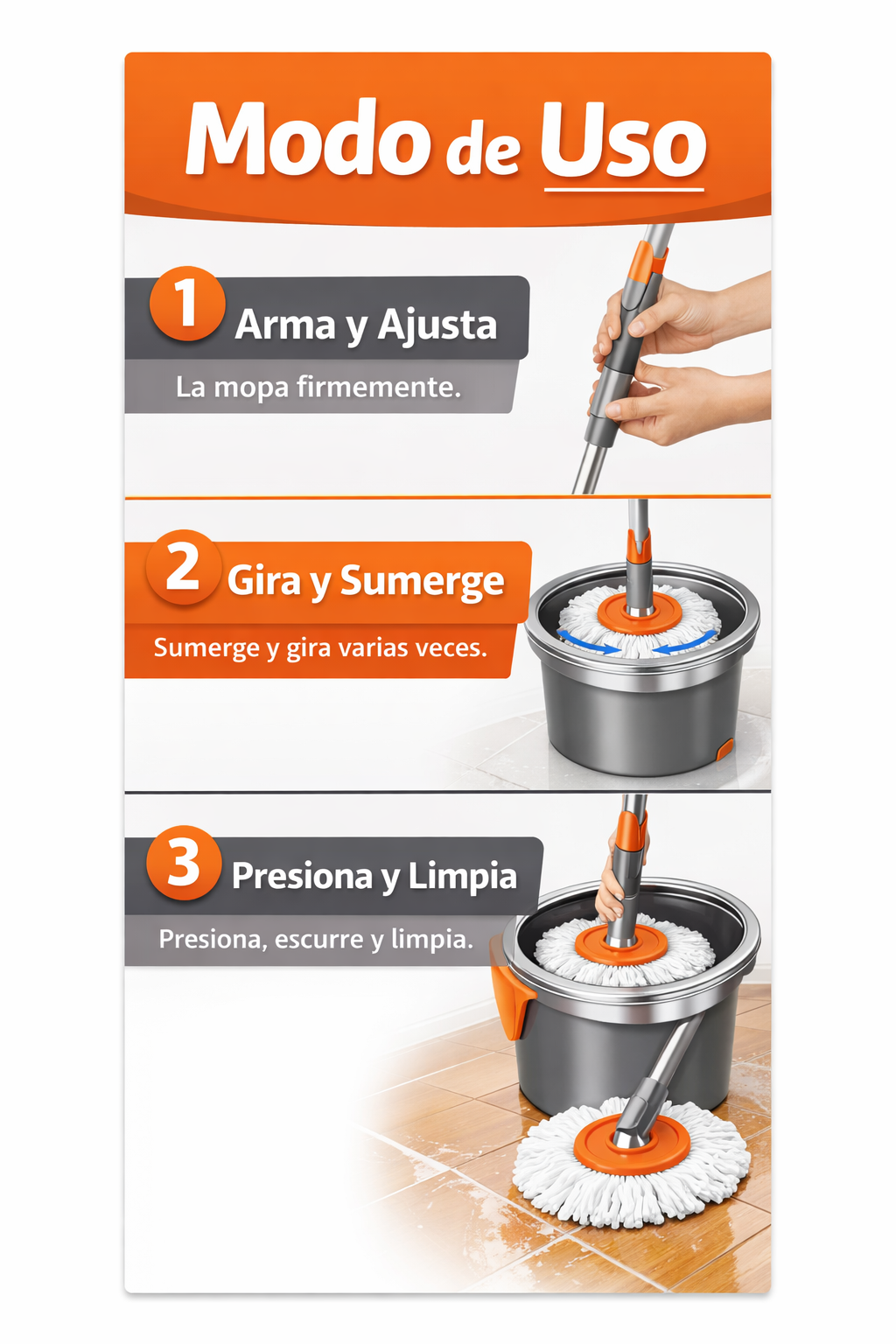 Modo de Uso

1 Arma y Ajusta

La mopa firmemente.

2 Gira y Sumerge

Sumerge y gira varias veces.

3 Presiona y Limpia

Presiona, escurre y limpia.