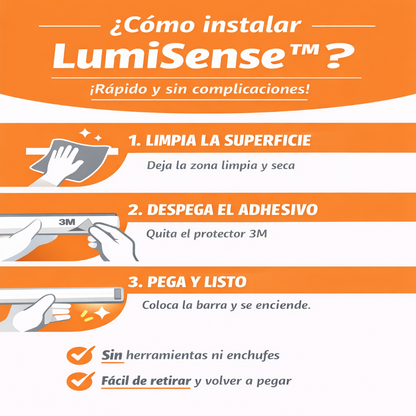 ¿Cómo instalar LumiSense™?

¡Rápido y sin complicaciones!

1. LIMPIA LA SUPERFICIE

Deja la zona limpia y seca

2. DESPEGA EL ADHESIVO

3M

Quita el protector 3M

3. PEGA Y LISTO

Coloca la barra y se enciende.

Sin herramientas ni enchufes

Fácil de retirar y volver a pegar