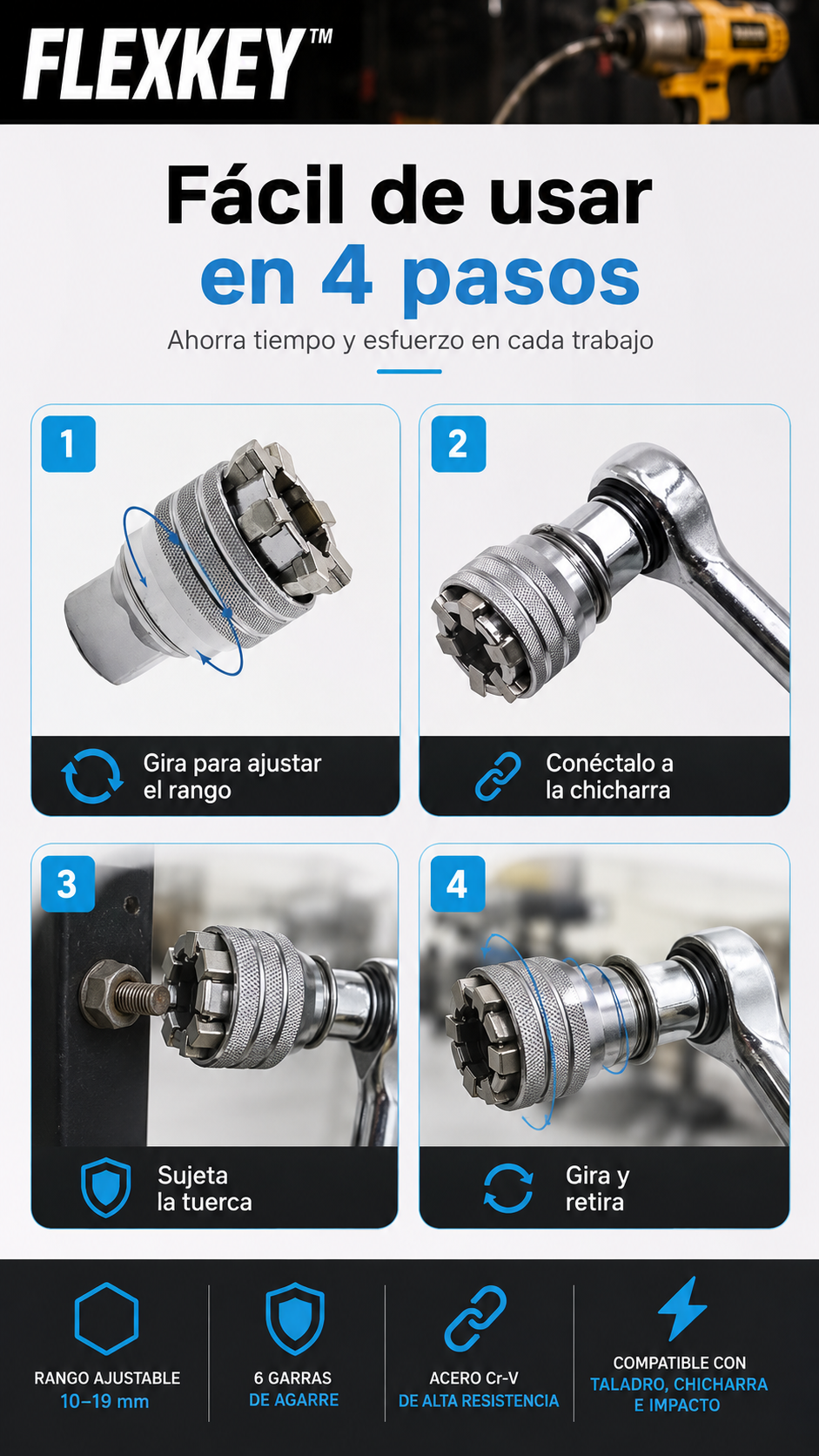 FLEXKEY™

Fácil de usar en 4 pasos

Ahorra tiempo y esfuerzo en cada trabajo

1
Gira para ajustar el rango

2
Conéctalo a la chicharra

3
Sujeta la tuerca

4
Gira y retira

RANGO AJUSTABLE
10–19 mm

6 GARRAS
DE AGARRE

ACERO Cr-V
DE ALTA RESISTENCIA

COMPATIBLE CON
TALADRO, CHICHARRA E IMPACTO