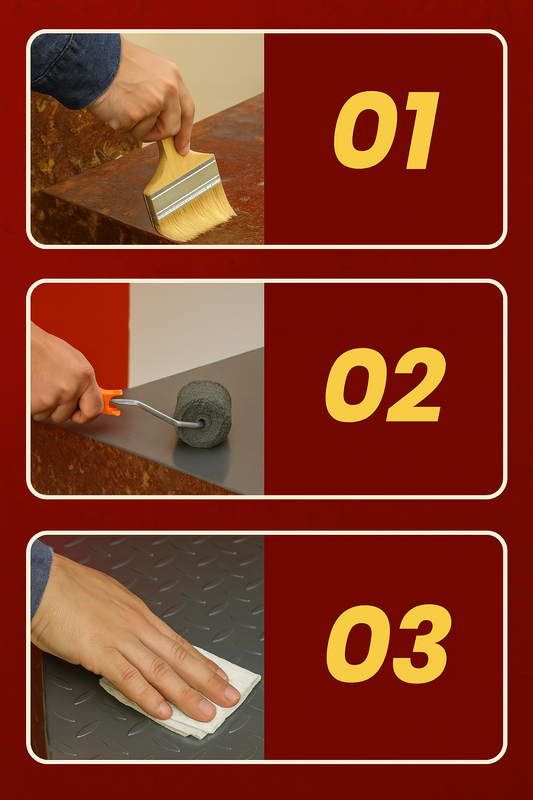 01

02

03