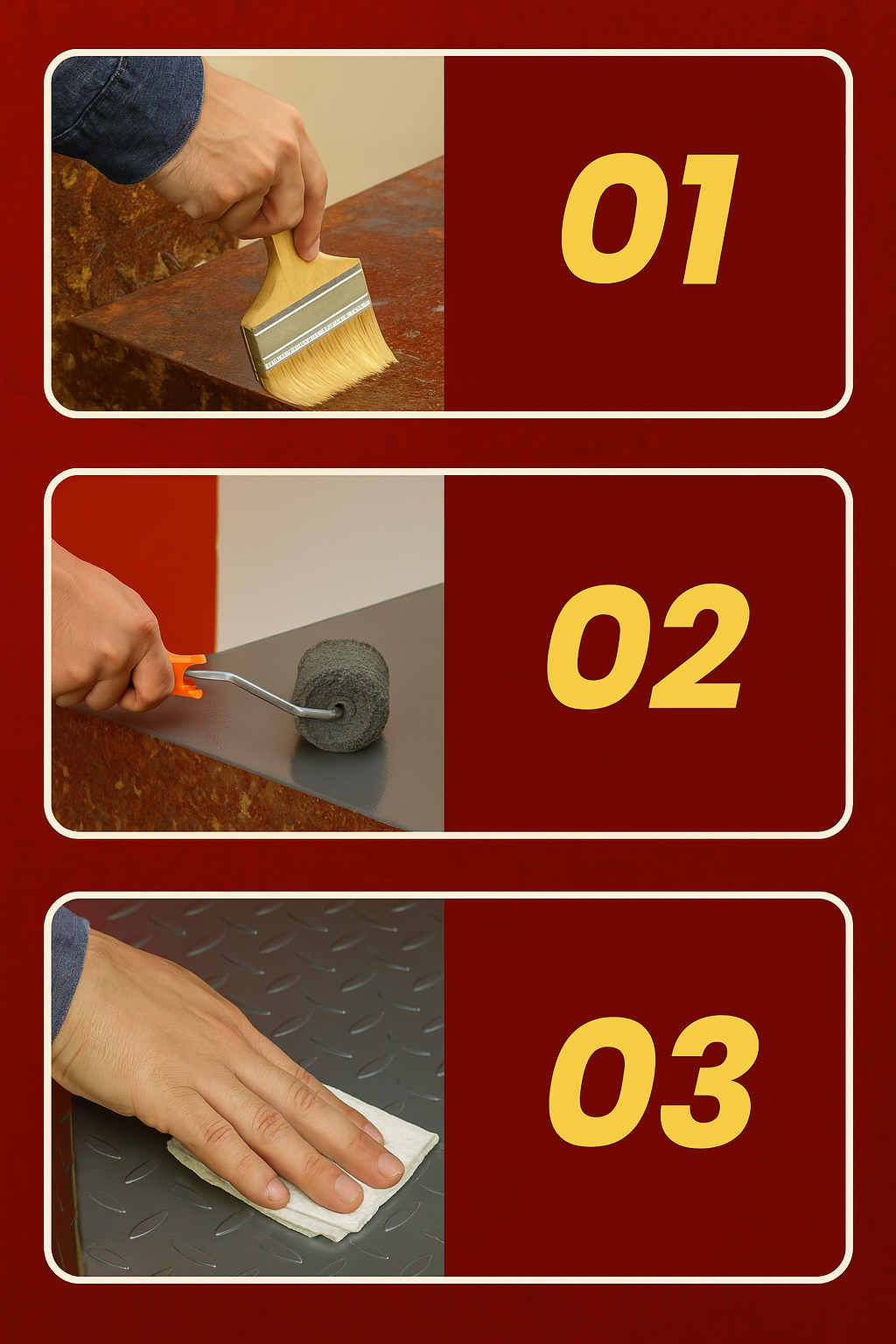 01

02

03