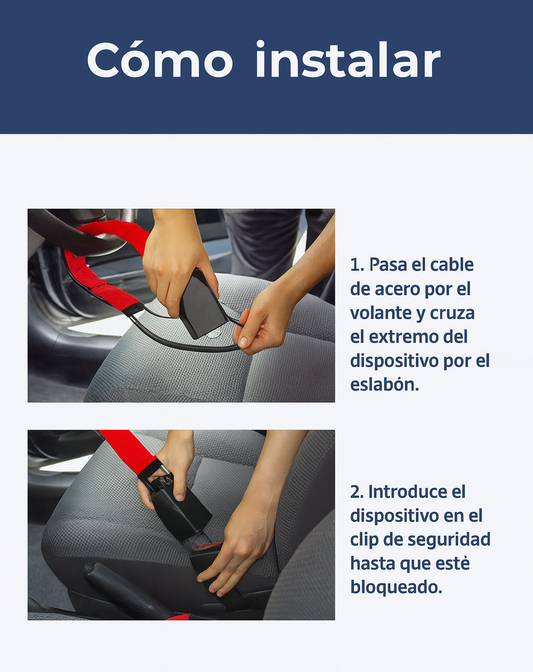 Cómo instalar

1. Pasa el cable de acero por el volante y cruza el extremo del dispositivo por el eslabón.

2. Introduce el dispositivo en el clip de seguridad hasta que estè bloqueado.