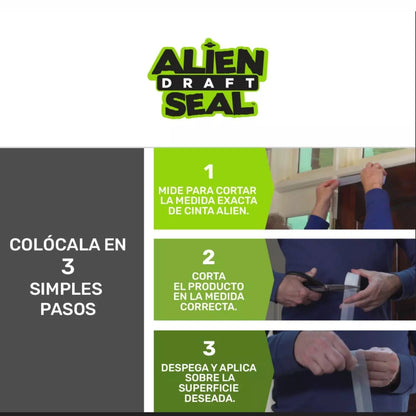 ALIEN DRAFT SEAL

COLÓCALA EN 3 SIMPLES PASOS

1
MIDE PARA CORTAR LA MEDIDA EXACTA DE CINTA ALIEN.

2
CORTA EL PRODUCTO EN LA MEDIDA CORRECTA.

3
DESPEGA Y APLICA SOBRE LA SUPERFICIE DESEADA.