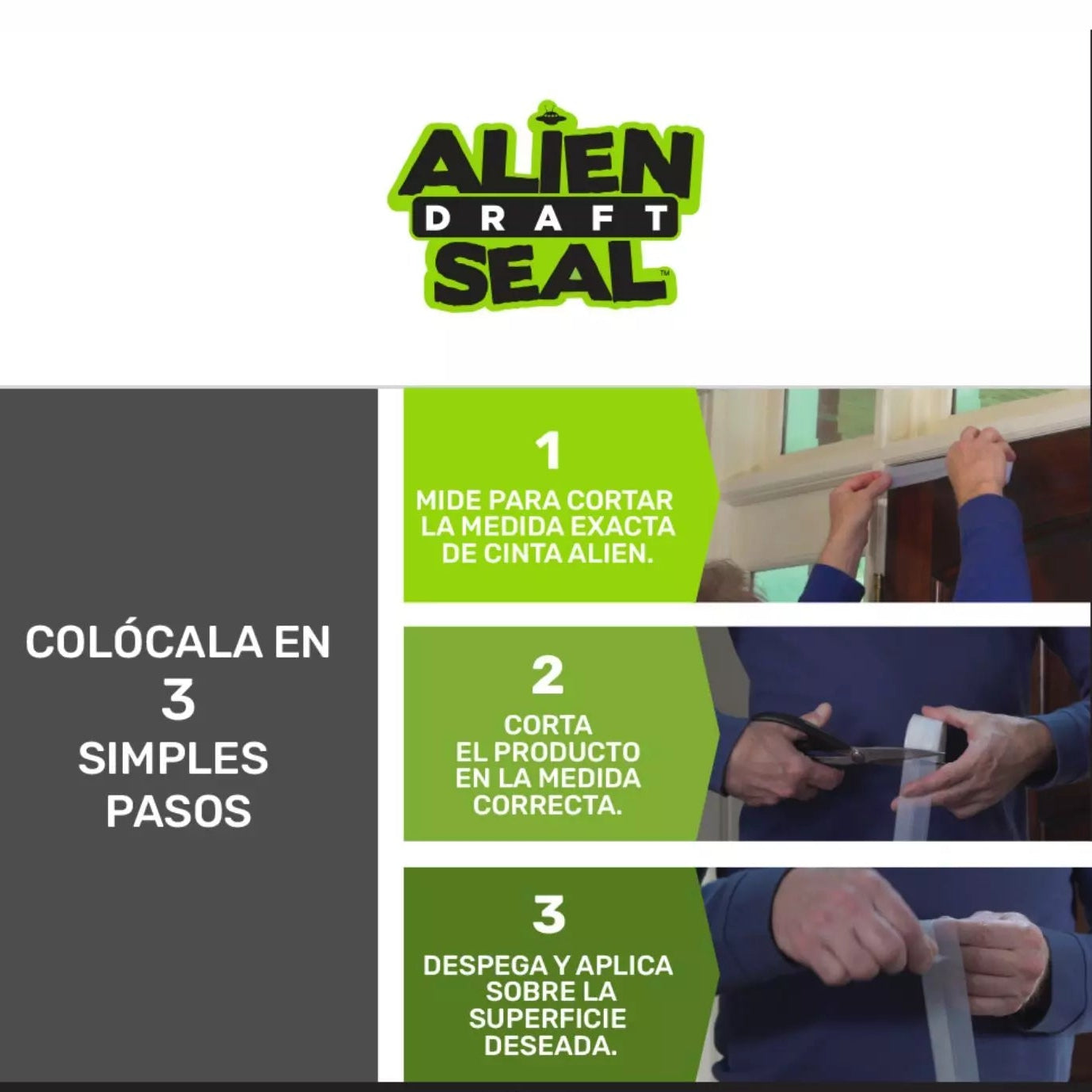 ALIEN DRAFT SEAL™

COLÓCALA EN 3 SIMPLES PASOS

1
MIDE PARA CORTAR LA MEDIDA EXACTA DE CINTA ALIEN.

2
CORTA EL PRODUCTO EN LA MEDIDA CORRECTA.

3
DESPEGA Y APLICA SOBRE LA SUPERFICIE DESEADA.