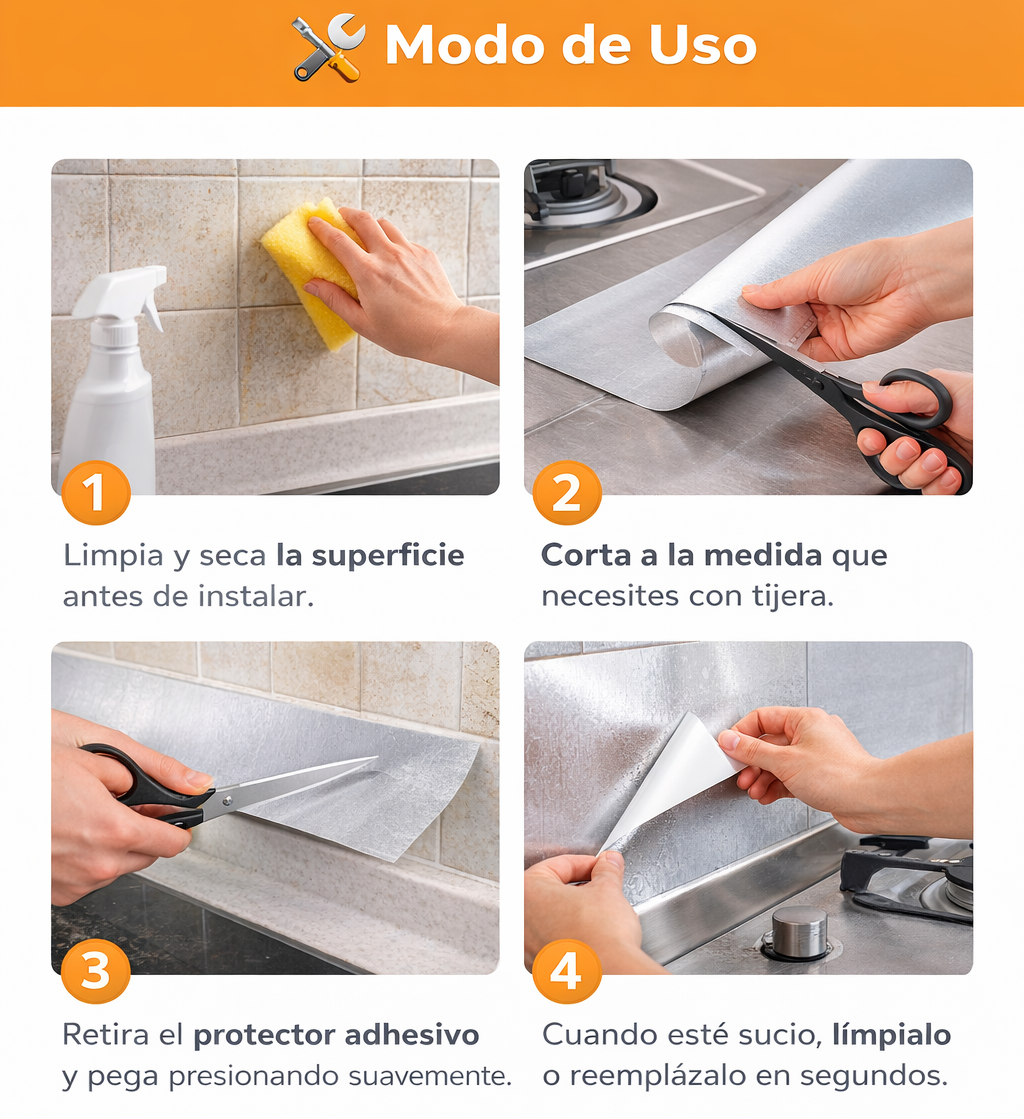 Modo de Uso

1

Limpia y seca la superficie antes de instalar.

2

Corta a la medida que necesites con tijera.

3

Retira el protector adhesivo y pega presionando suavemente.

4

Cuando esté sucio, límpialo o reemplázalo en segundos.