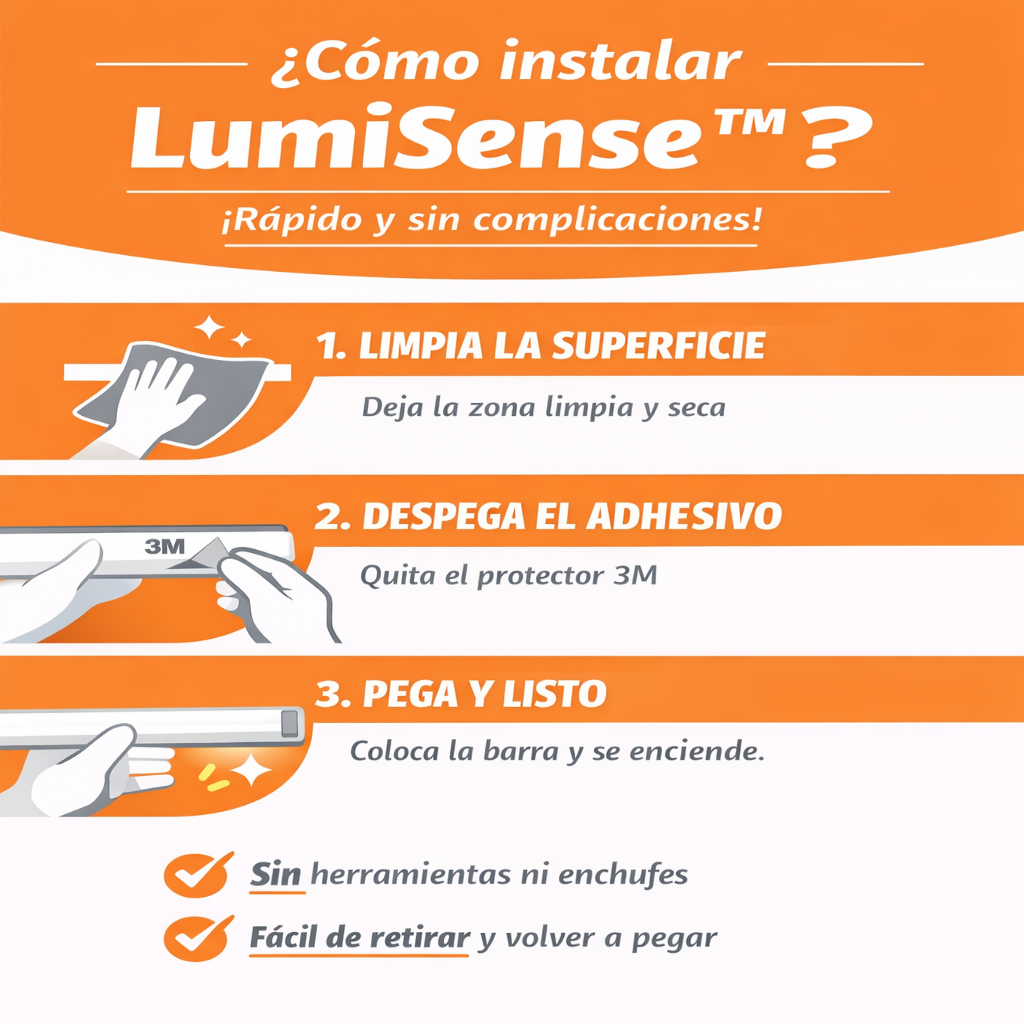 ¿Cómo instalar LumiSense™?

¡Rápido y sin complicaciones!

1. LIMPIA LA SUPERFICIE

Deja la zona limpia y seca

2. DESPEGA EL ADHESIVO

3M

Quita el protector 3M

3. PEGA Y LISTO

Coloca la barra y se enciende.

Sin herramientas ni enchufes

Fácil de retirar y volver a pegar